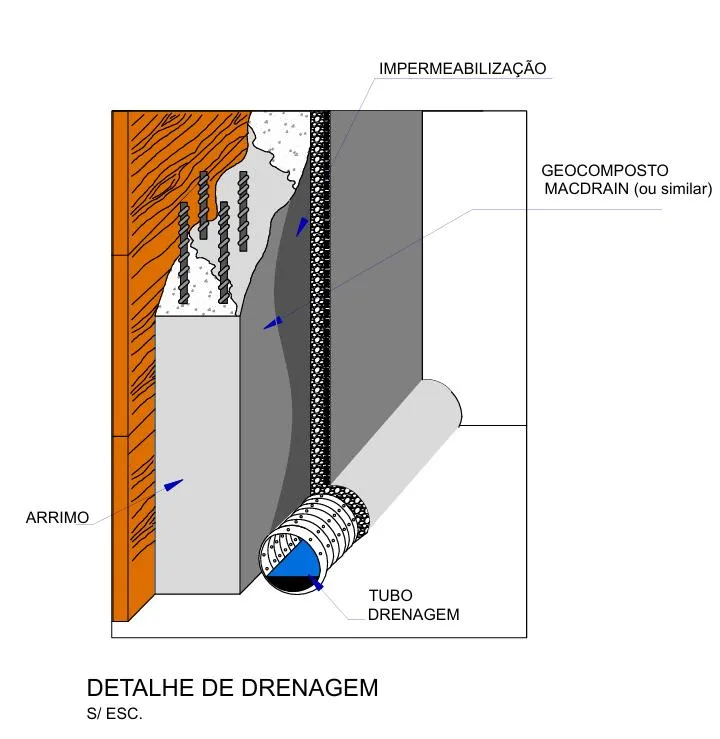 IMPERMEABILIZAÇÃO

GEOCOMPOSTO
MACDRAIN (ou similar)

ARRIMO

TUBO
DRENAGEM

DETALHE DE DRENAGEM
S/ ESC.