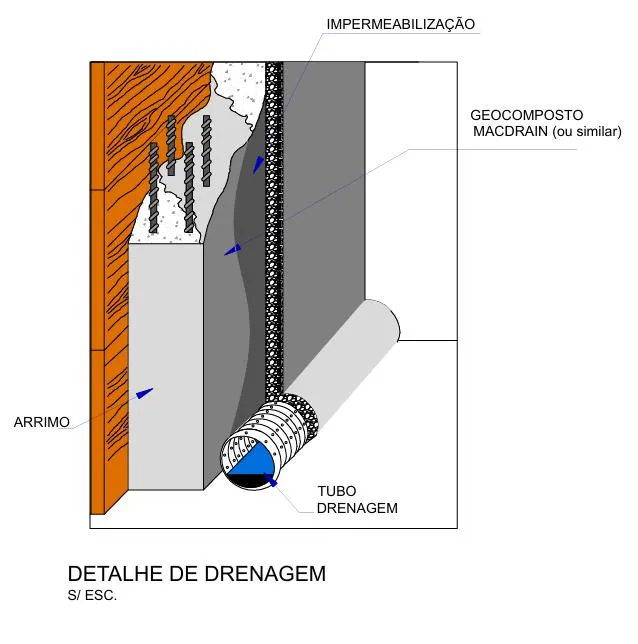 IMPERMEABILIZAÇÃO

GEOCOMPOSTO
MACDRAIN (ou similar)

ARRIMO

TUBO
DRENAGEM

DETALHE DE DRENAGEM
S/ ESC.