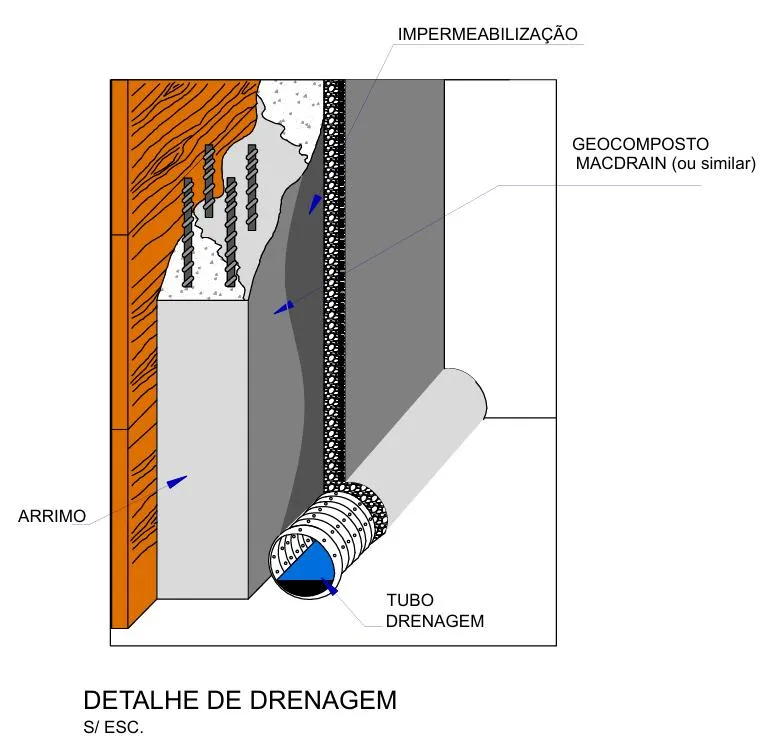 IMPERMEABILIZAÇÃO

GEOCOMPOSTO
MACDRAIN (ou similar)

ARRIMO

TUBO
DRENAGEM

DETALHE DE DRENAGEM
S/ ESC.